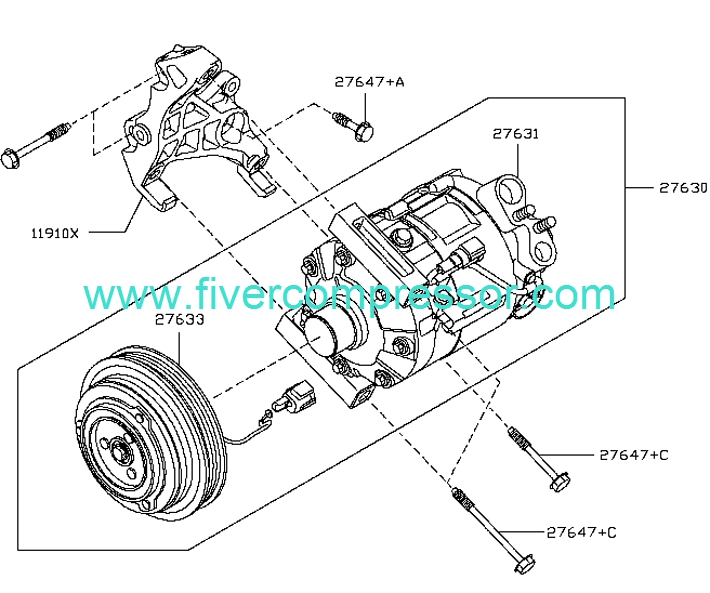 27647+A

27631

27630

11910X

www.fivercompressor.com

27633

27647+C

27647+C