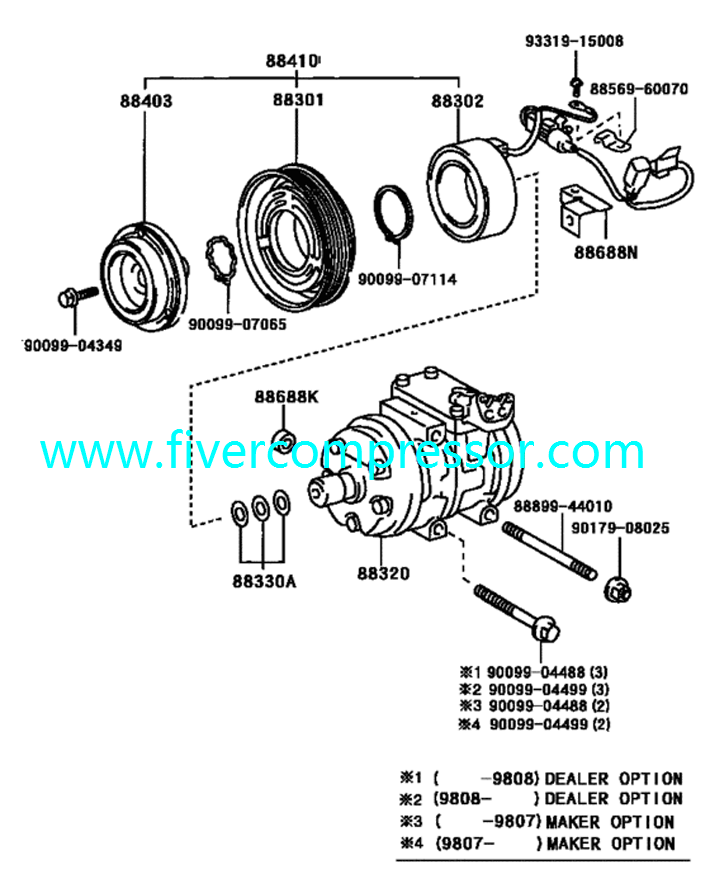 88410
88403
88301
88302
93319-15008
88569-60070
88688N
90099-07114
90099-07065
90099-04349
88688K
www.fivercompressor.com
88899-44010
90179-08025
88330A
88320
※1 90099-04488 (3)
※2 90099-04499 (3)
※3 90099-04488 (2)
※4 90099-04499 (2)

※1 ( -9808) DEALER OPTION
※2 (9808- ) DEALER OPTION
※3 ( -9807) MAKER OPTION
※4 (9807- ) MAKER OPTION