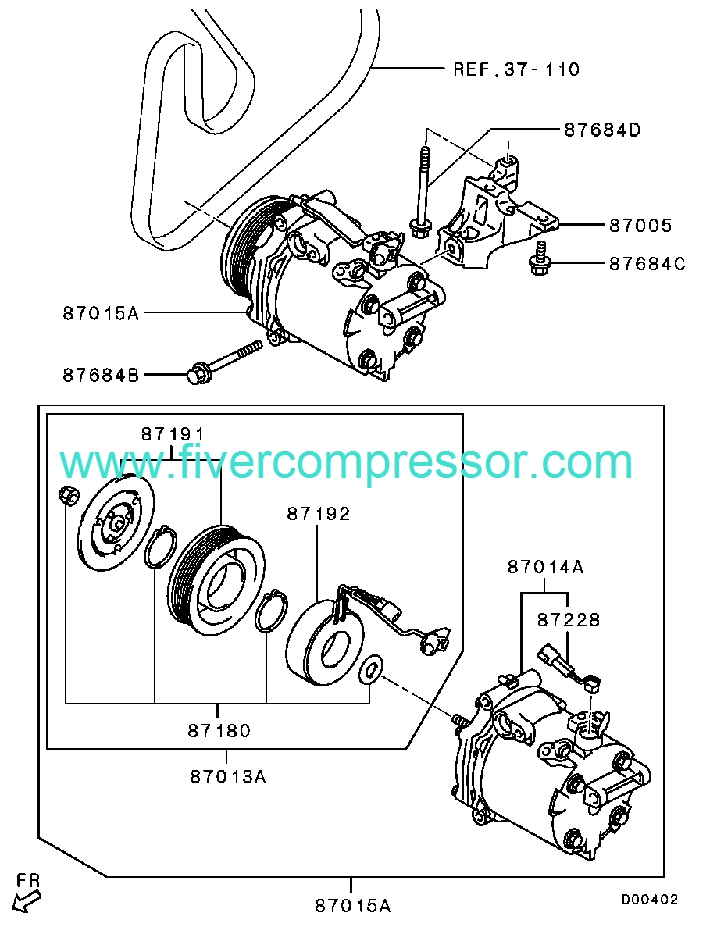 REF.37-110
87684D
87005
87684C
87015A
87684B
87191
www.fivercompressor.com
87192
87014A
87228
87180
87013A
FR
87015A
D00402