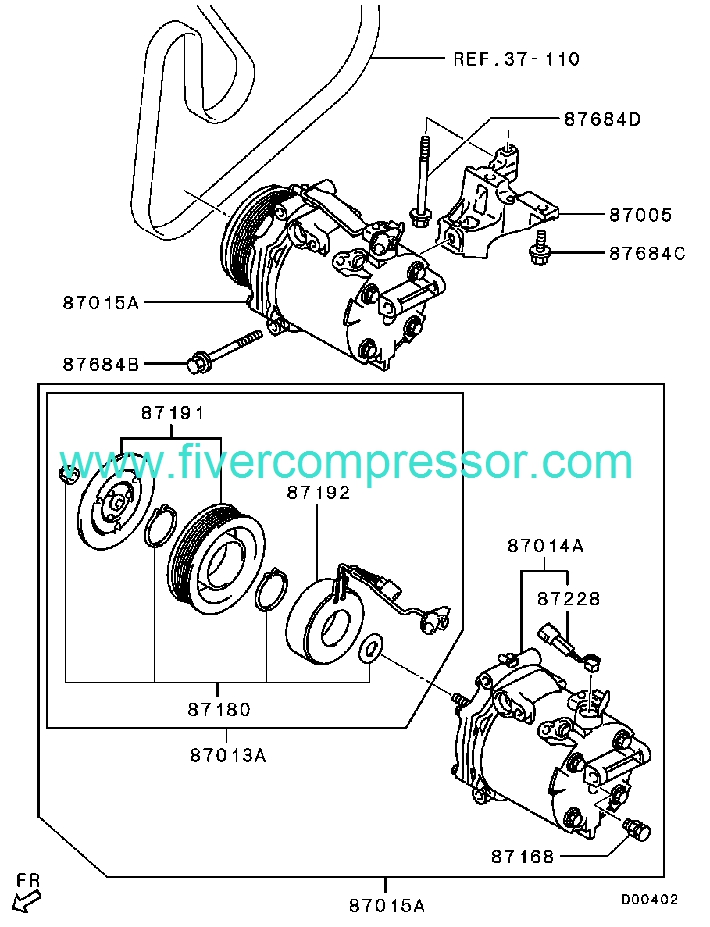 REF.37-110
87684D
87005
87684C
87015A
87684B
87191
www.fivercompressor.com
87192
87014A
87228
87180
87013A
87168
FR
87015A
D00402