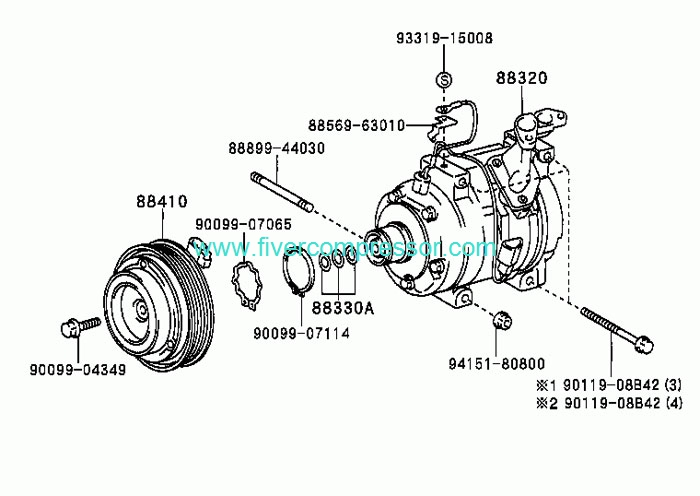 93319-15008

S

88320

88569-63010

88899-44030

88410

90099-07065

www.fivercompressor.com

88330A

90099-07114

90099-04349

94151-80800

※1 90119-08B42 (3)
※2 90119-08B42 (4)