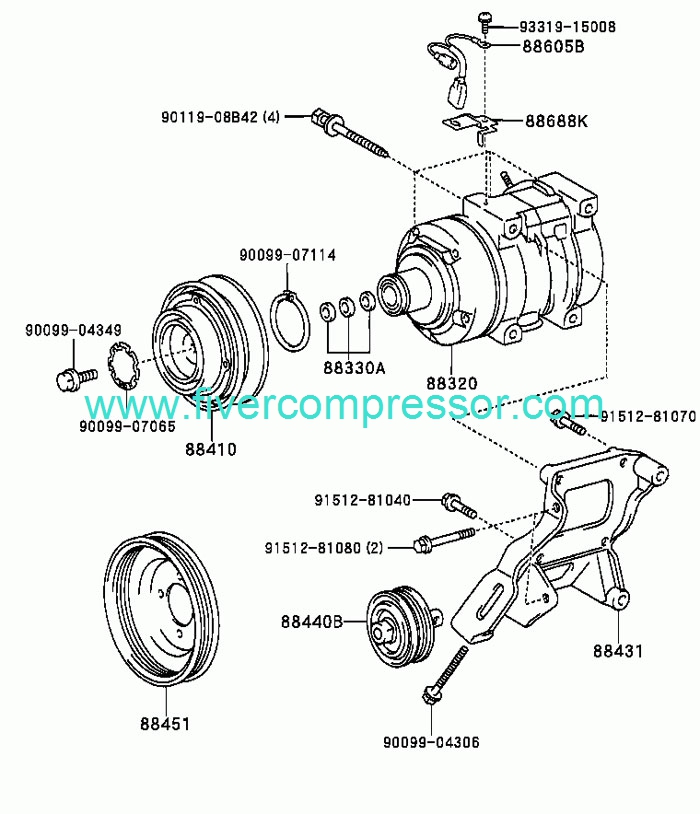 93319-15008
88605B
90119-08B42 (4)
88688K
90099-07114
90099-04349
88330A
88320
www.fivercompressor.com
91512-81070
90099-07065
88410
91512-81040
91512-81080 (2)
88440B
88431
88451
90099-04306