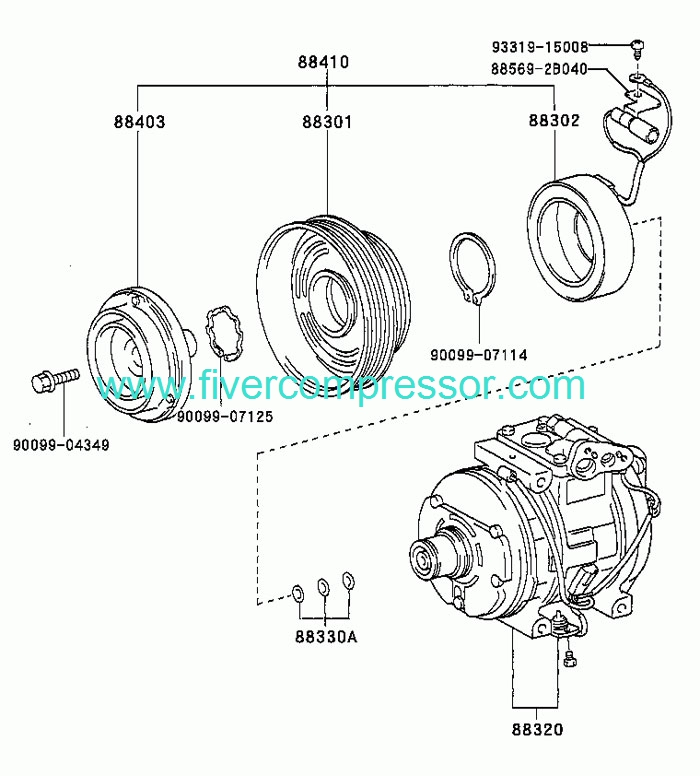 93319-15008
88569-2B040
88410
88403
88301
88302
90099-07114
www.fivercompressor.com
90099-07125
90099-04349
88330A
88320