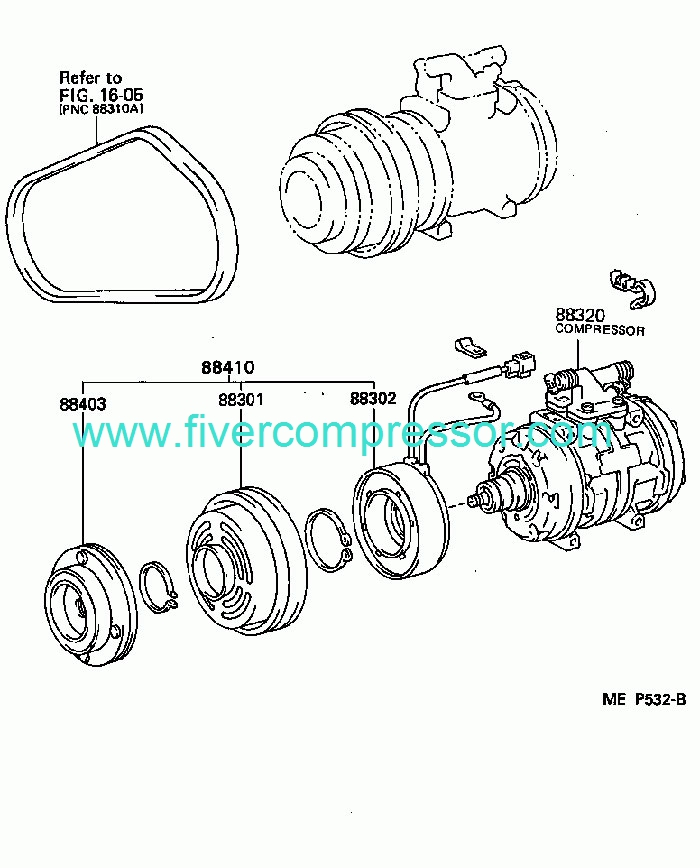 Refer to
FIG. 16-05
[PNC 88310A]

88320
COMPRESSOR

88410
88403
88301
88302

www.fivercompressor.com

ME P532-B