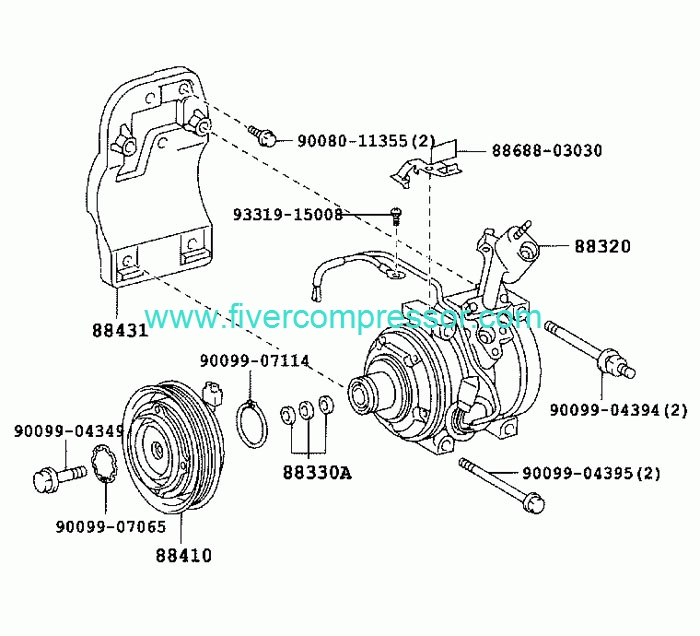 90080-11355(2)
88688-03030
93319-15008
88320
88431
www.fivercompressor.com
90099-07114
90099-04394(2)
90099-04349
88330A
90099-04395(2)
90099-07065
88410