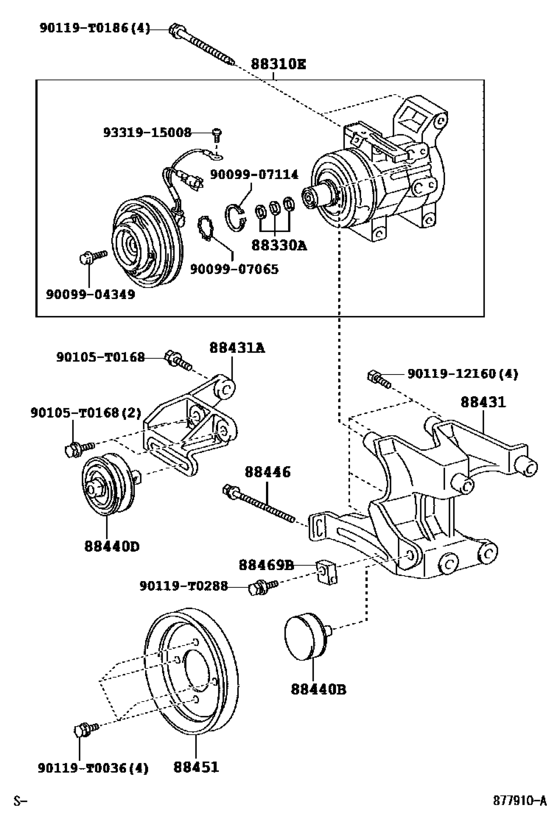 90119-T0186(4)
88310E
93319-15008
90099-07114
88330A
90099-07065
90099-04349
90105-T0168
88431A
90119-12160(4)
90105-T0168(2)
88431
88446
88440D
88469B
90119-T0288
88440B
90119-T0036(4)
88451
S-
877910-A